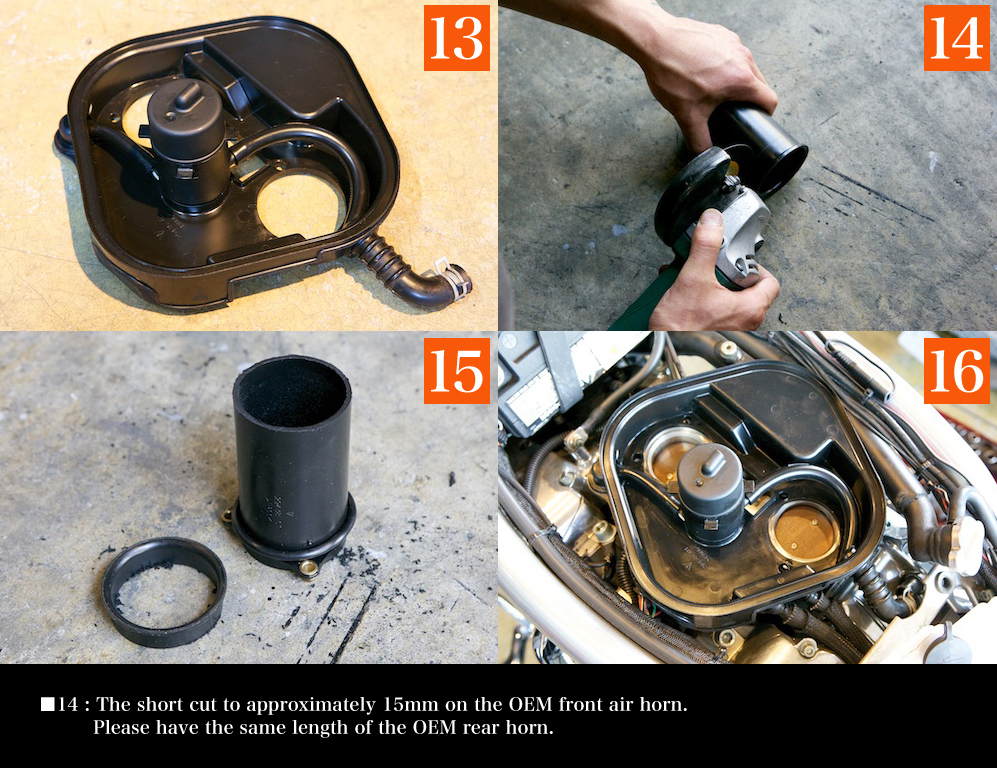 13

14

15

16

■14 : The short cut to approximately 15mm on the OEM front air horn.
Please have the same length of the OEM rear horn.