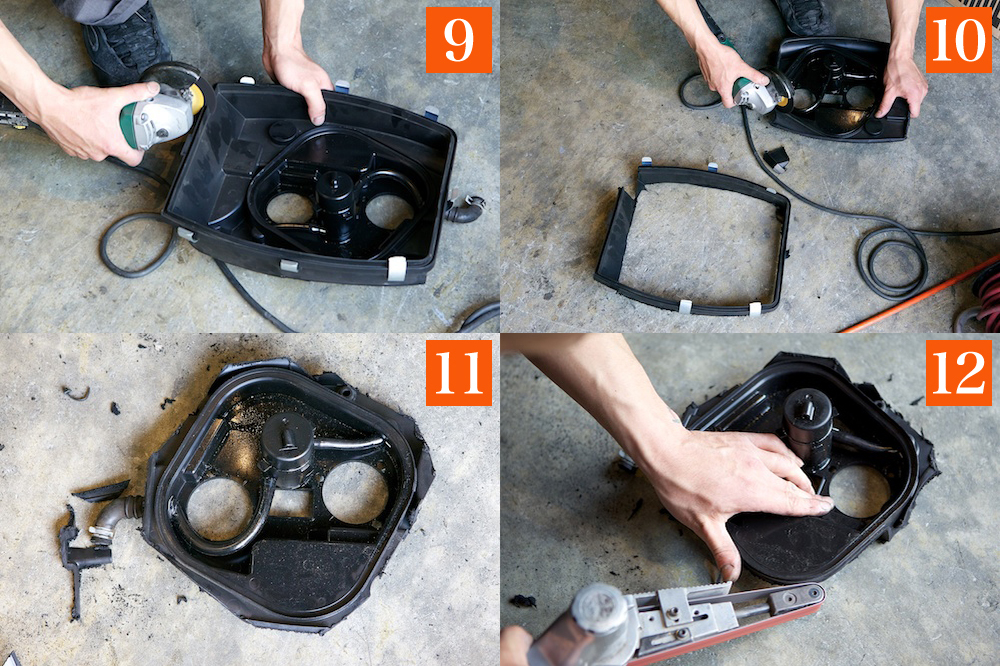 9

10

11

12